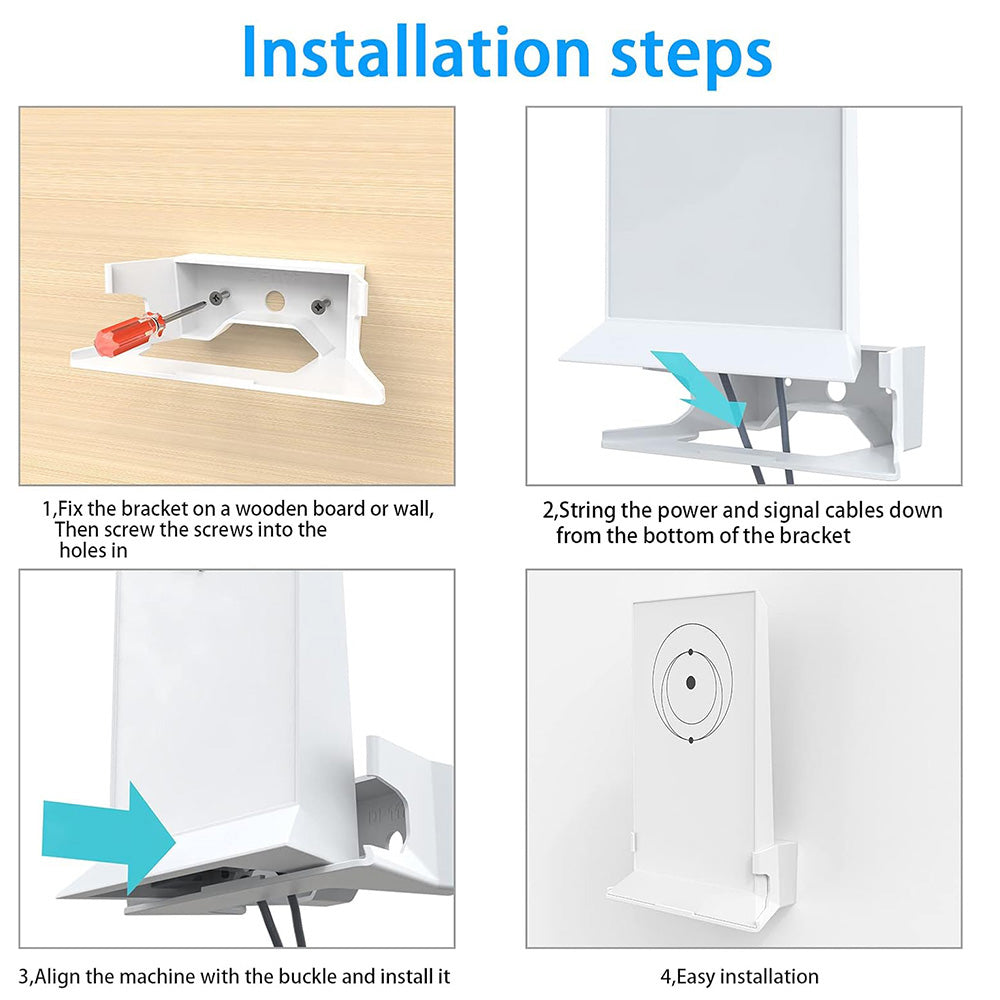 Installation steps

1,Fix the bracket on a wooden board or wall, Then screw the screws into the holes in

2,String the power and signal cables down from the bottom of the bracket

3,Align the machine with the buckle and install it

4,Easy installation